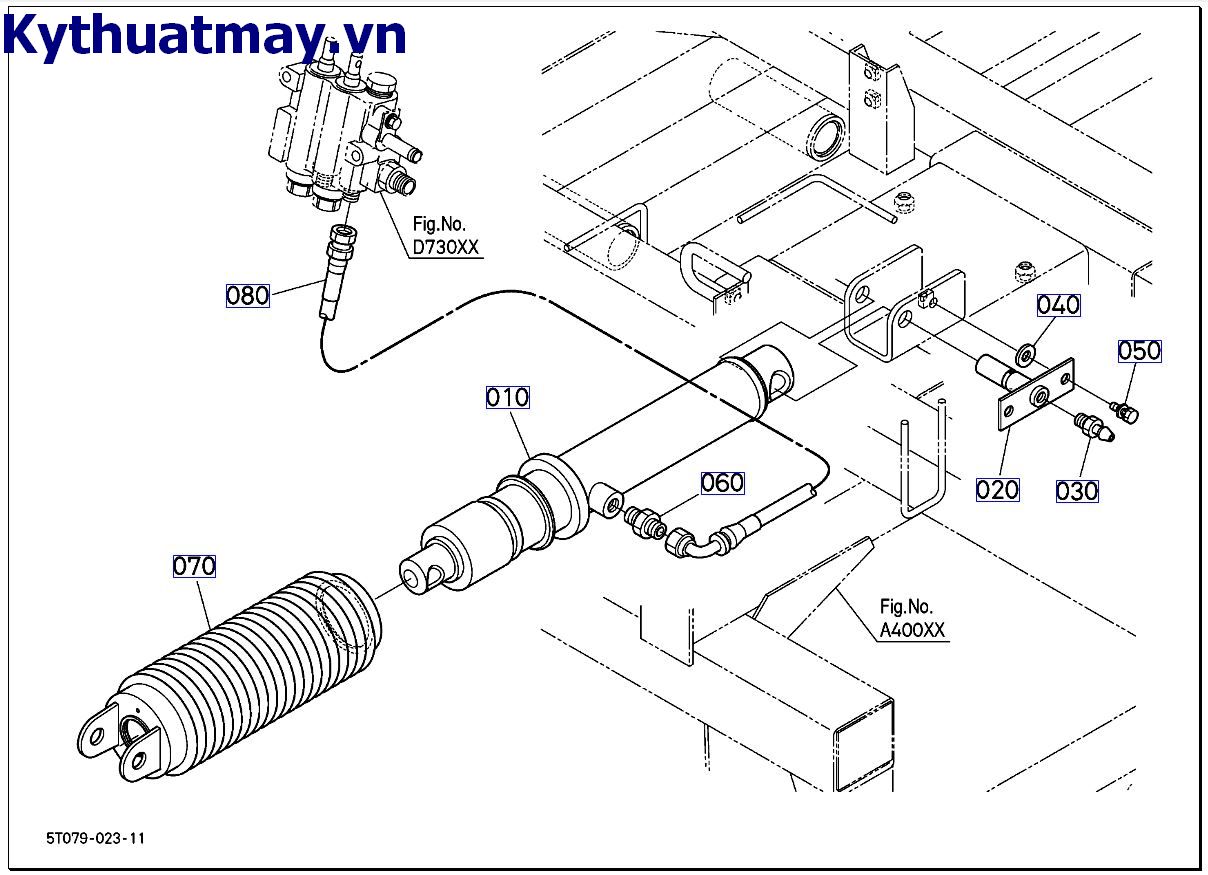 Kythuatmay.vn

Fig.No.
D730XX

080

040

050

010

060

020

030

070

Fig.No.
A400XX

5T079-023-11